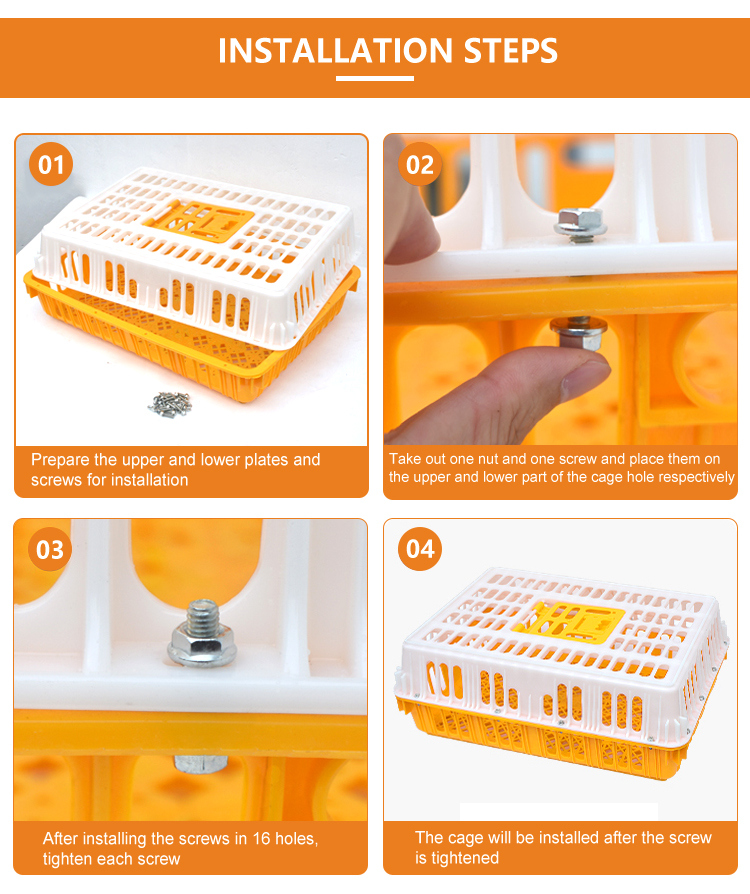 INSTALLATION STEPS

01

Prepare the upper and lower plates and screws for installation

02

Take out one nut and one screw and place them on the upper and lower part of the cage hole respectively

03

After installing the screws in 16 holes, tighten each screw

04

The cage will be installed after the screw is tightened